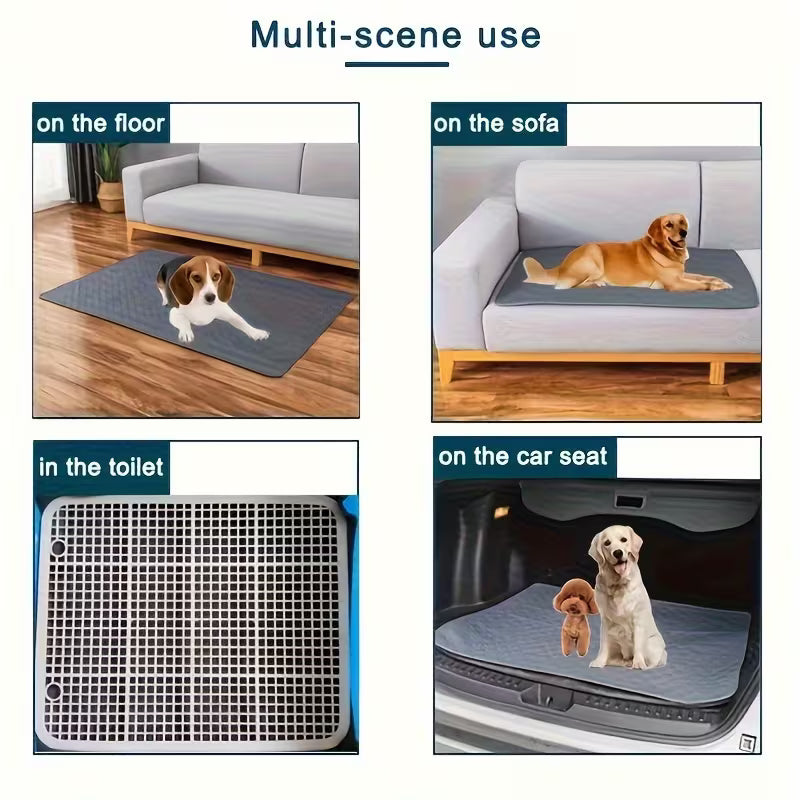 Multi-scene use

on the floor

on the sofa

in the toilet

on the car seat