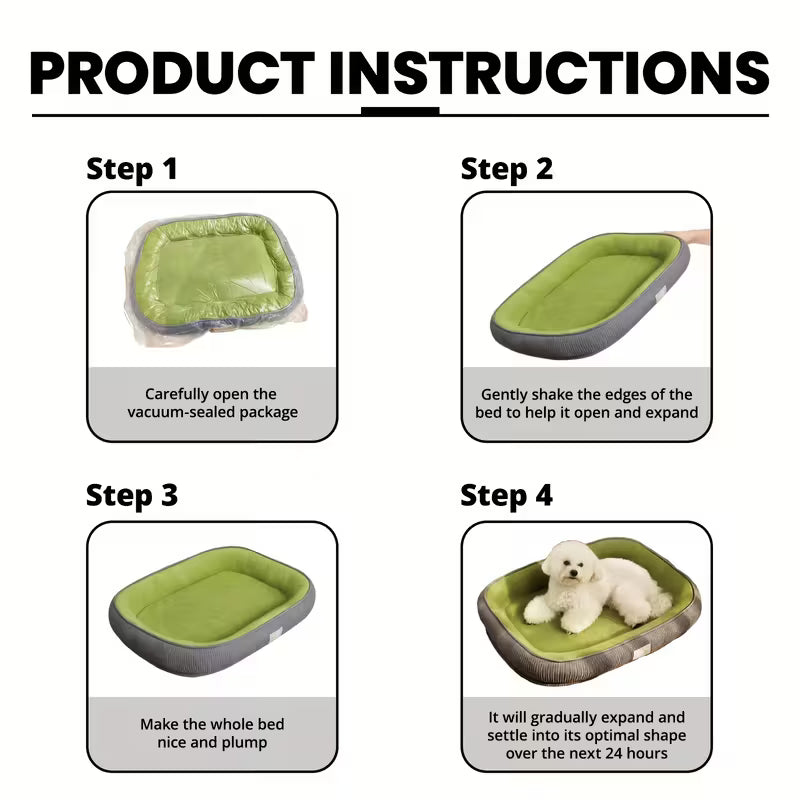 PRODUCT INSTRUCTIONS

Step 1

Carefully open the vacuum-sealed package

Step 2

Gently shake the edges of the bed to help it open and expand

Step 3

Make the whole bed nice and plump

Step 4

It will gradually expand and settle into its optimal shape over the next 24 hours