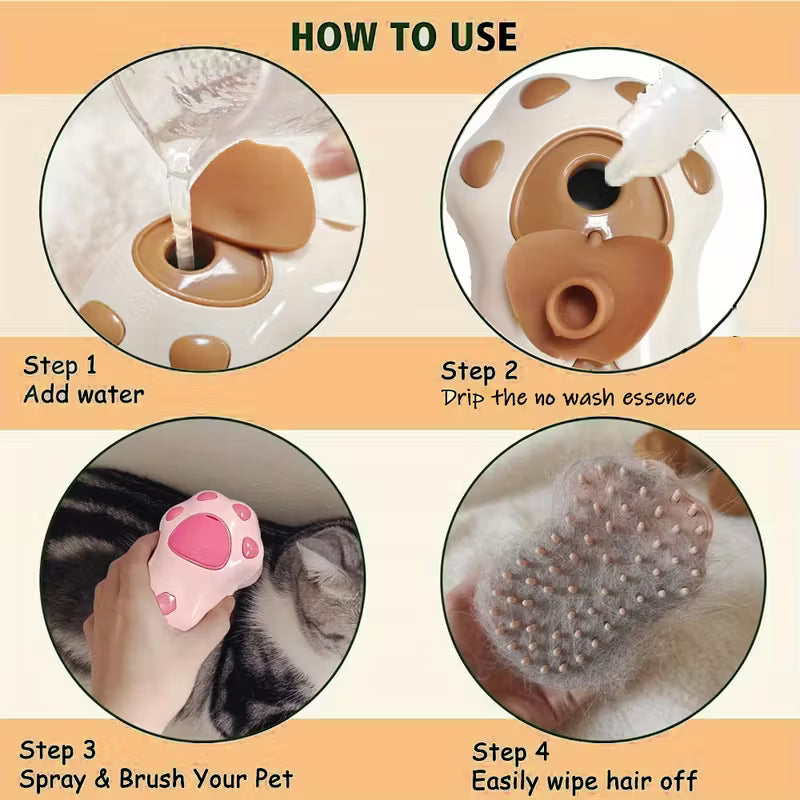 HOW TO USE

Step 1
Add water

Step 2
Drip the no wash essence

Step 3
Spray & Brush Your Pet

Step 4
Easily wipe hair off