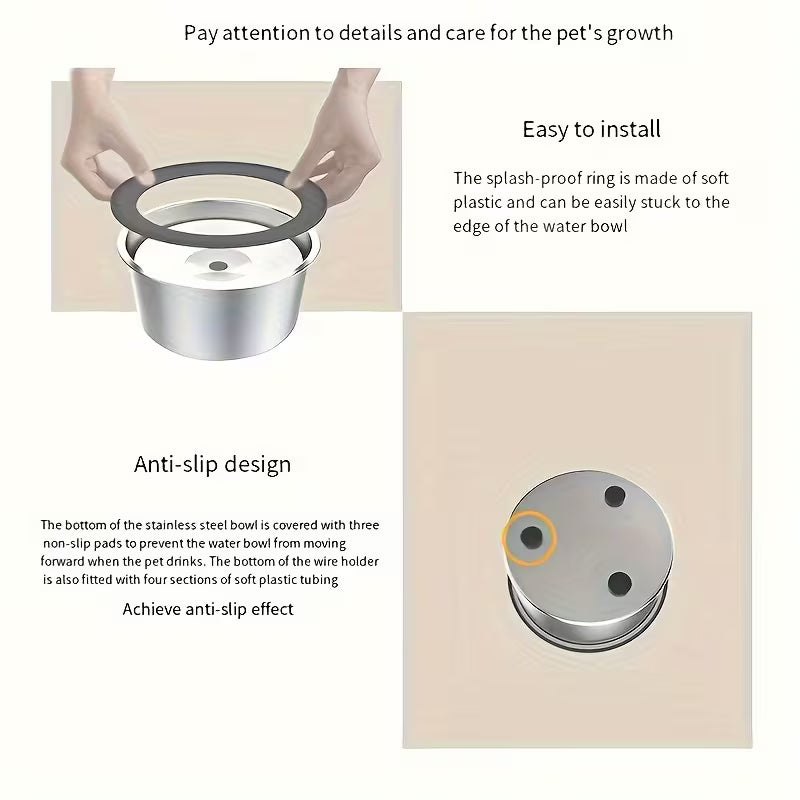 Pay attention to details and care for the pet's growth

Easy to install

The splash-proof ring is made of soft plastic and can be easily stuck to the edge of the water bowl

Anti-slip design

The bottom of the stainless steel bowl is covered with three non-slip pads to prevent the water bowl from moving forward when the pet drinks. The bottom of the wire holder is also fitted with four sections of soft plastic tubing

Achieve anti-slip effect