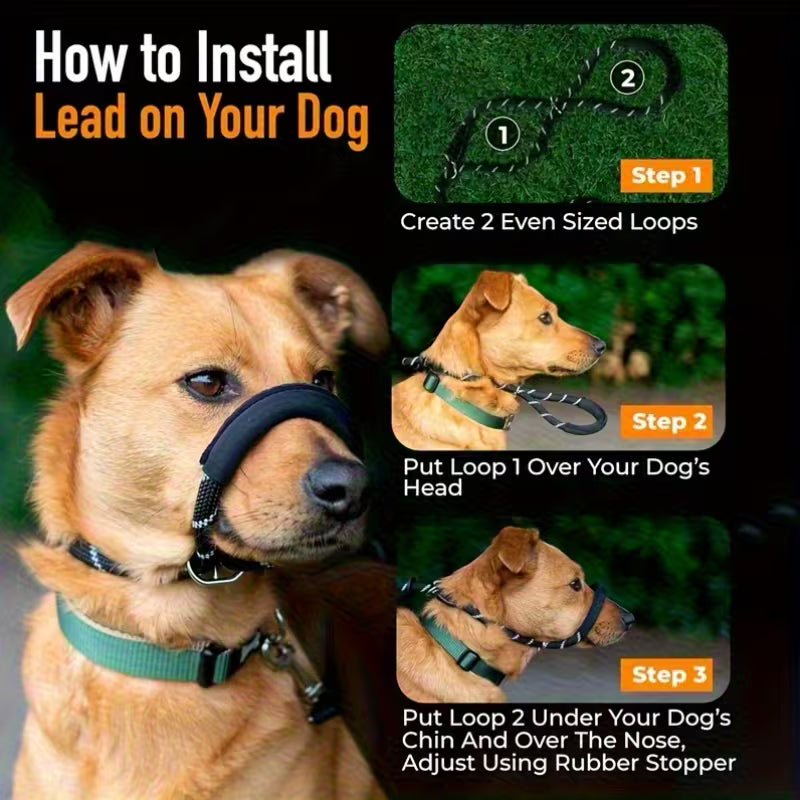 How to Install
Lead on Your Dog

2
1
Step 1
Create 2 Even Sized Loops

Step 2
Put Loop 1 Over Your Dog's Head

Step 3
Put Loop 2 Under Your Dog's Chin And Over The Nose, Adjust Using Rubber Stopper