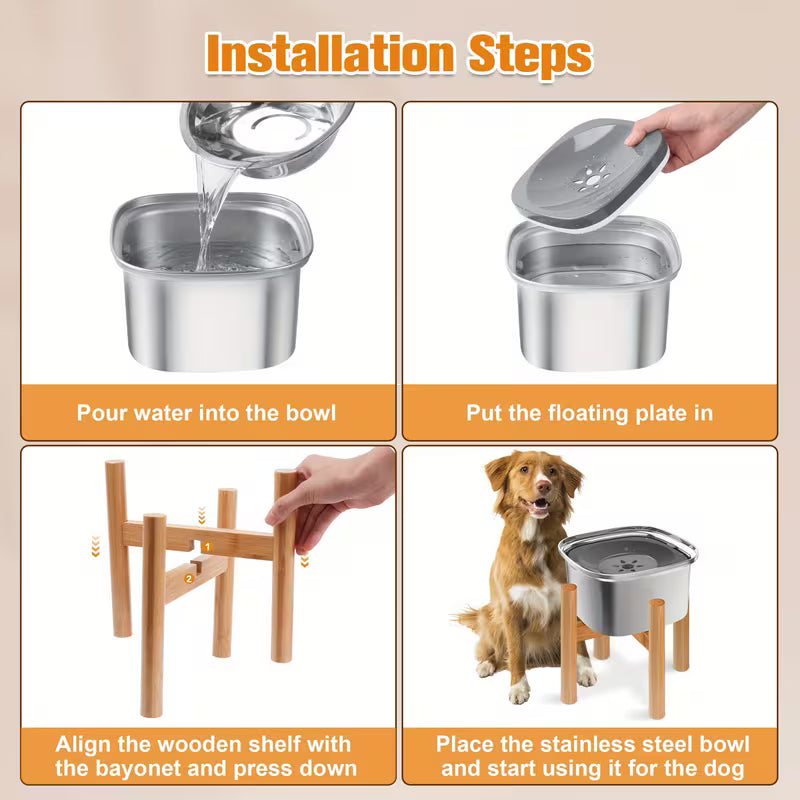 Installation Steps

Pour water into the bowl

Put the floating plate in

1

2

Align the wooden shelf with the bayonet and press down

Place the stainless steel bowl and start using it for the dog