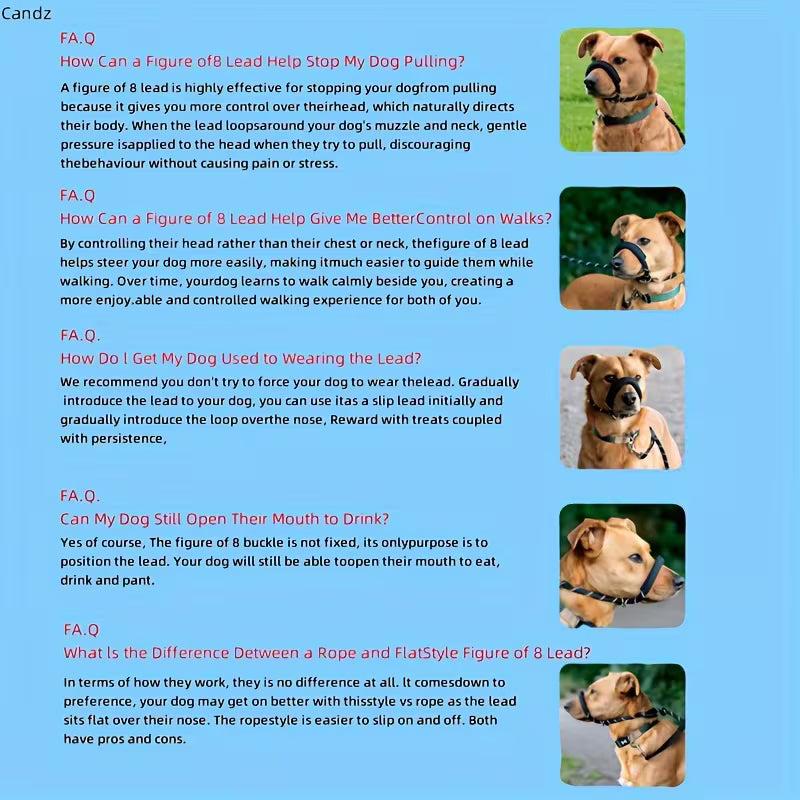 Candz

FA.Q
How Can a Figure of8 Lead Help Stop My Dog Pulling?
A figure of 8 lead is highly effective for stopping your dogfrom pulling because it gives you more control over theirhead, which naturally directs their body. When the lead loopsaround your dog's muzzle and neck, gentle pressure isapplied to the head when they try to pull, discouraging thebehaviour without causing pain or stress.

FA.Q
How Can a Figure of 8 Lead Help Give Me BetterControl on Walks?
By controlling their head rather than their chest or neck, thefigure of 8 lead helps steer your dog more easily, making itmuch easier to guide them while walking. Over time, yourdog learns to walk calmly beside you, creating a more enjoy.able and controlled walking experience for both of you.

FA.Q.
How Do l Get My Dog Used to Wearing the Lead?
We recommend you don't try to force your dog to wear thelead. Gradually introduce the lead to your dog, you can use itas a slip lead initially and gradually introduce the loop overthe nose, Reward with treats coupled with persistence,

FA.Q.
Can My Dog Still Open Their Mouth to Drink?
Yes of course, The figure of 8 buckle is not fixed, its onlypurpose is to position the lead. Your dog will still be able toopen their mouth to eat, drink and pant.

FA.Q
What ls the Difference Detween a Rope and FlatStyle Figure of 8 Lead?
In terms of how they work, they is no difference at all. lt comesdown to preference, your dog may get on better with thisstyle vs rope as the lead sits flat over their nose. The ropestyle is easier to slip on and off. Both have pros and cons.