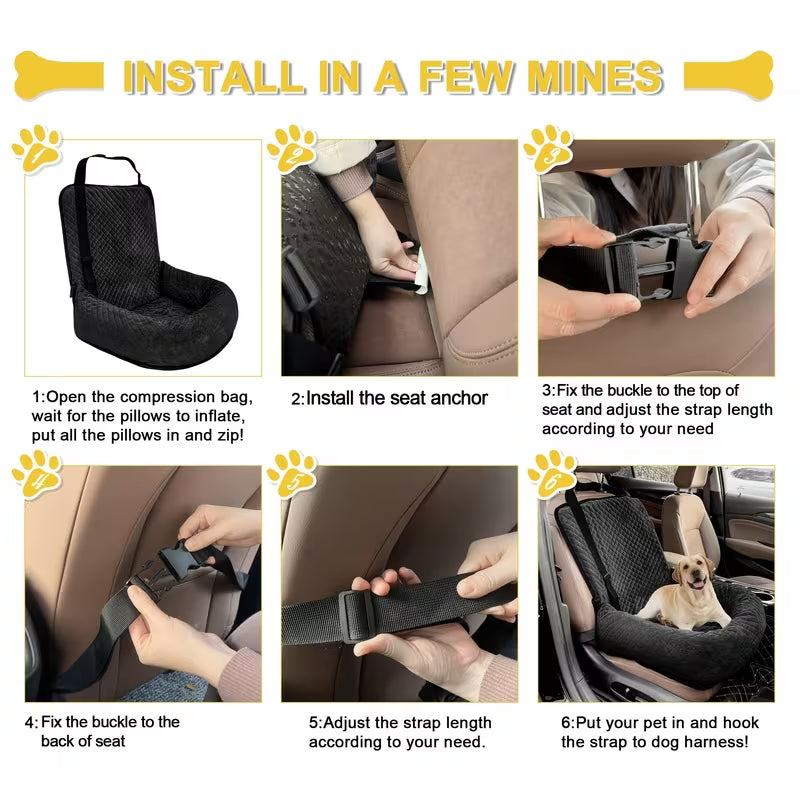 INSTALL IN A FEW MINES

1

2

3

1:Open the compression bag, wait for the pillows to inflate, put all the pillows in and zip!

2:Install the seat anchor

3:Fix the buckle to the top of seat and adjust the strap length according to your need

4

5

6

4: Fix the buckle to the back of seat

5:Adjust the strap length according to your need.

6:Put your pet in and hook the strap to dog harness!