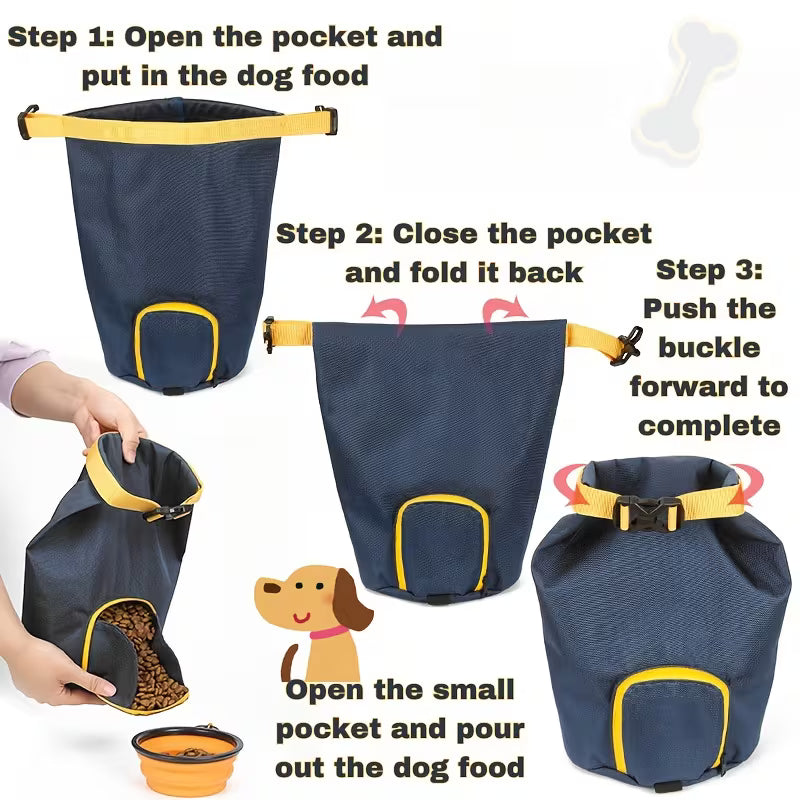 Step 1: Open the pocket and put in the dog food

Step 2: Close the pocket and fold it back

Step 3: Push the buckle forward to complete

Open the small pocket and pour out the dog food