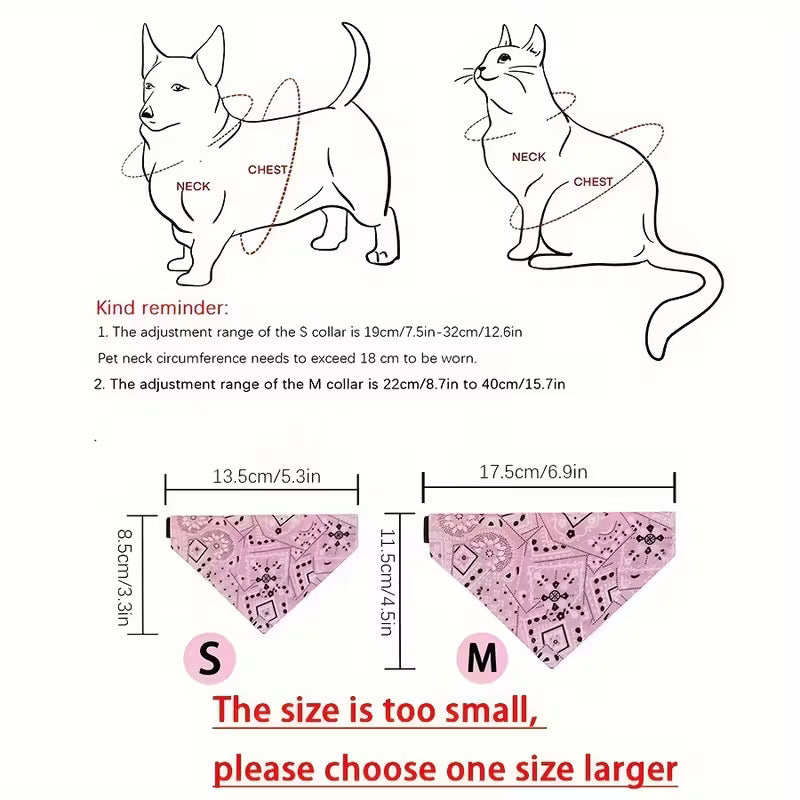 NECK
CHEST

NECK
CHEST

Kind reminder:
1. The adjustment range of the S collar is 19cm/7.5in-32cm/12.6in
Pet neck circumference needs to exceed 18 cm to be worn.
2. The adjustment range of the M collar is 22cm/8.7in to 40cm/15.7in

13.5cm/5.3in
8.5cm/3.3in
S

17.5cm/6.9in
11.5cm/4.5in
M

The size is too small,
please choose one size larger